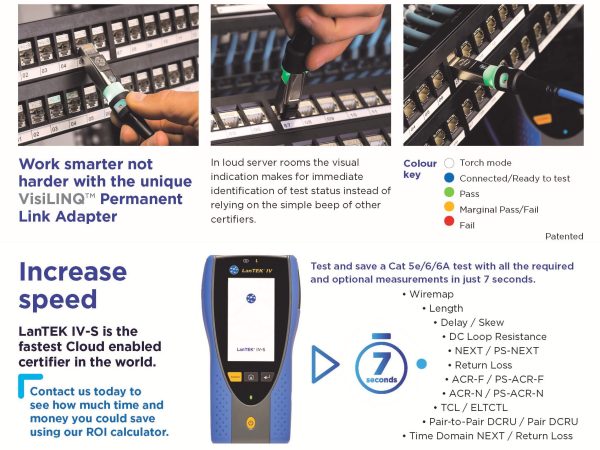 Work smarter not harder with the unique VisiLINQ™ Permanent Link Adapter

In loud server rooms the visual indication makes for immediate identification of test status instead of relying on the simple beep of other certifiers.

Colour key
Torch mode
Connected/Ready to test
Pass
Marginal Pass/Fail
Fail

Patented

Increase speed

LanTEK IV-S is the fastest Cloud enabled certifier in the world.

Contact us today to see how much time and money you could save using our ROI calculator.

LanTEK IV

LanTEK IV-S

7 seconds

Test and save a Cat 5e/6/6A test with all the required and optional measurements in just 7 seconds.

• Wiremap
• Length
• Delay / Skew
• DC Loop Resistance
• NEXT / PS-NEXT
• Return Loss
• ACR-F / PS-ACR-F
• ACR-N / PS-ACR-N
• TCL / ELTCTL
• Pair-to-Pair DCRU / Pair DCRU
• Time Domain NEXT / Return Loss