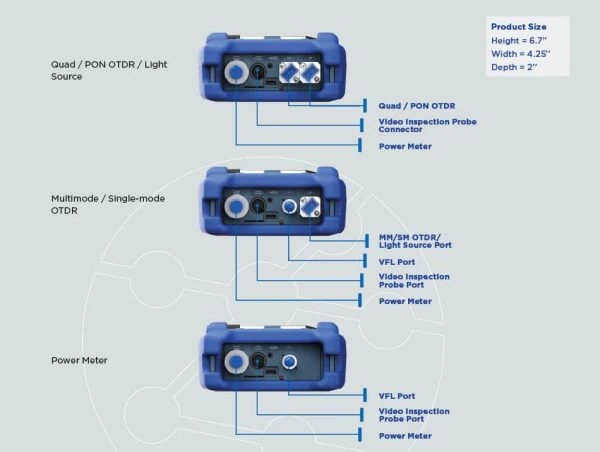 Product Size
Height = 6.7"
Width = 4.25"
Depth = 2"

Quad / PON OTDR / Light Source

Quad / PON OTDR

Video Inspection Probe Connector

Power Meter

Multimode / Single-mode OTDR

MM/SM OTDR/ Light Source Port

VFL Port

Video Inspection Probe Port

Power Meter

Power Meter

VFL Port

Video Inspection Probe Port

Power Meter